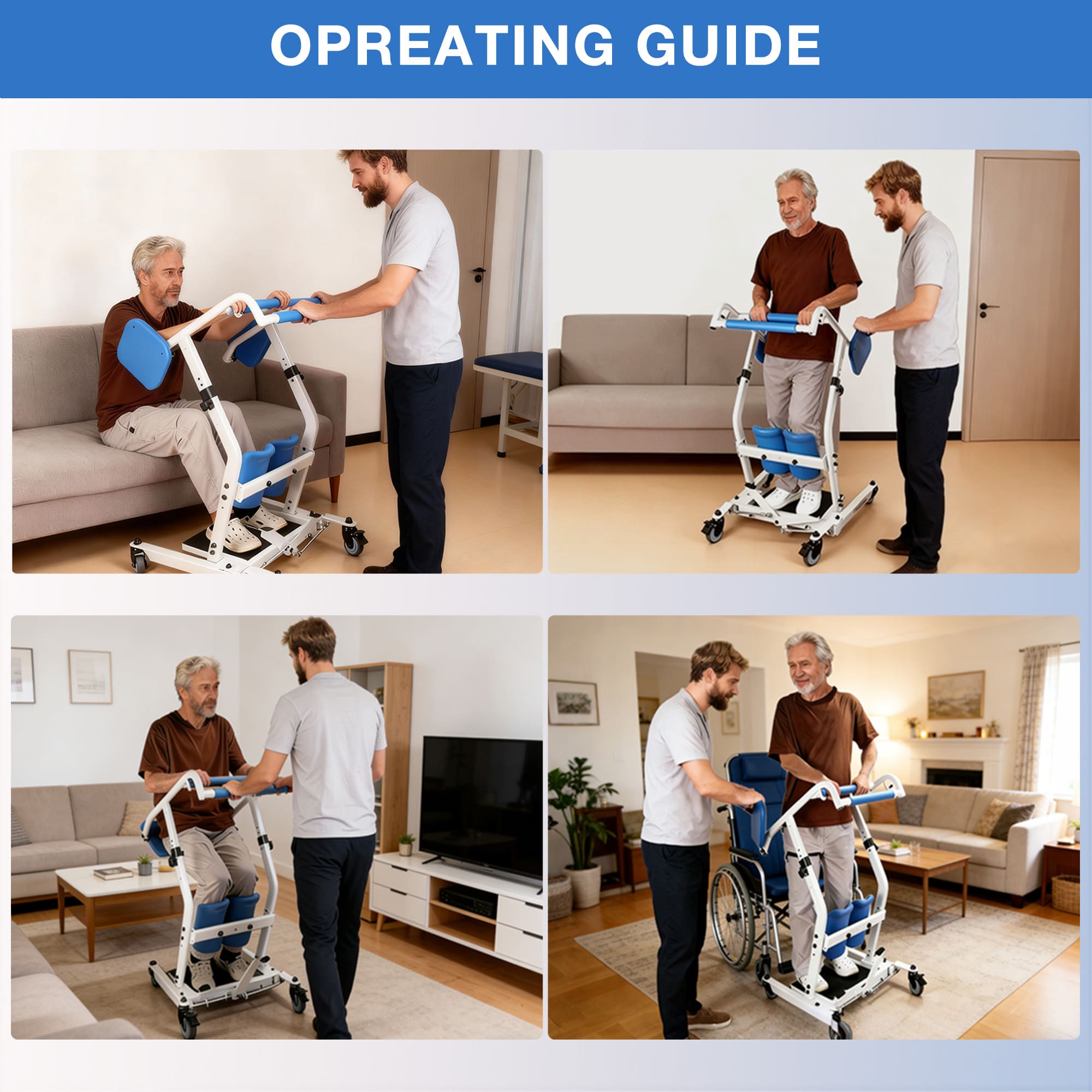 OPREATING GUIDE