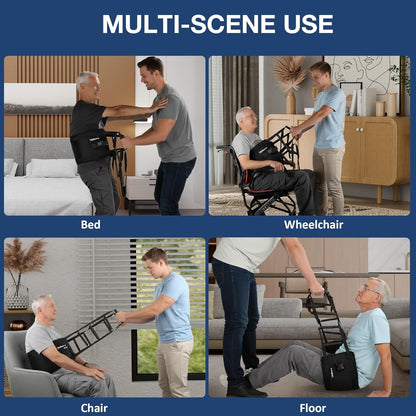 MULTI-SCENE USE

Bed

Wheelchair

Chair

Floor